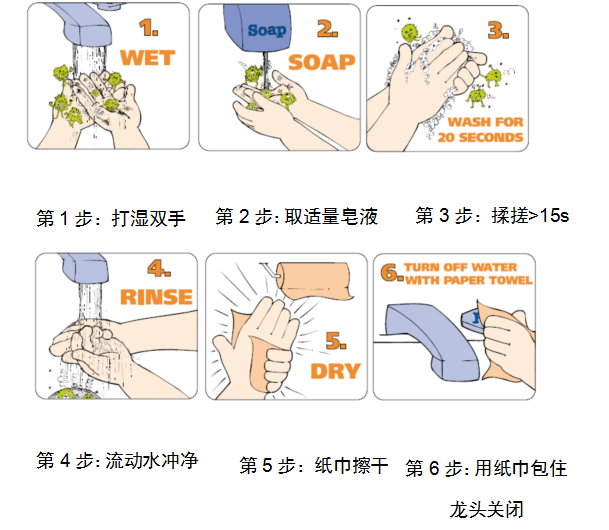 1. WET

Soap 2. SOAP

3. WASH FOR 20 SECONDS

第 1 步：打湿双手

第 2 步: 取适量皂液

第 3 步：揉搓>15s

4. RINSE

5. DRY

6. TURN OFF WATER WITH PAPER TOWEL

第 4 步: 流动水冲净

第 5 步：纸巾擦干

第 6 步: 用纸巾包住龙头关闭